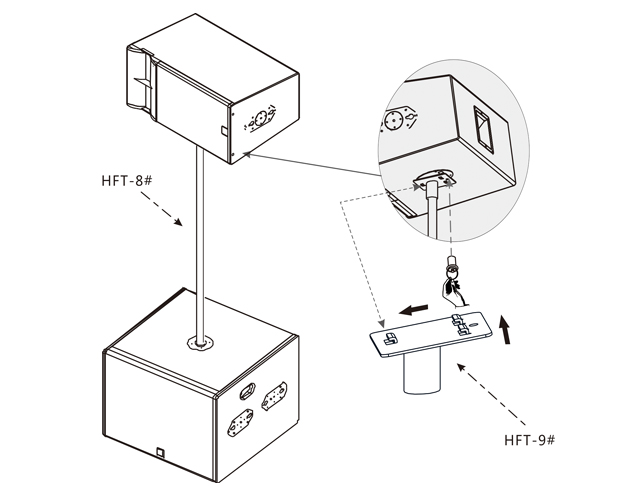 HFT-8#

HFT-9#